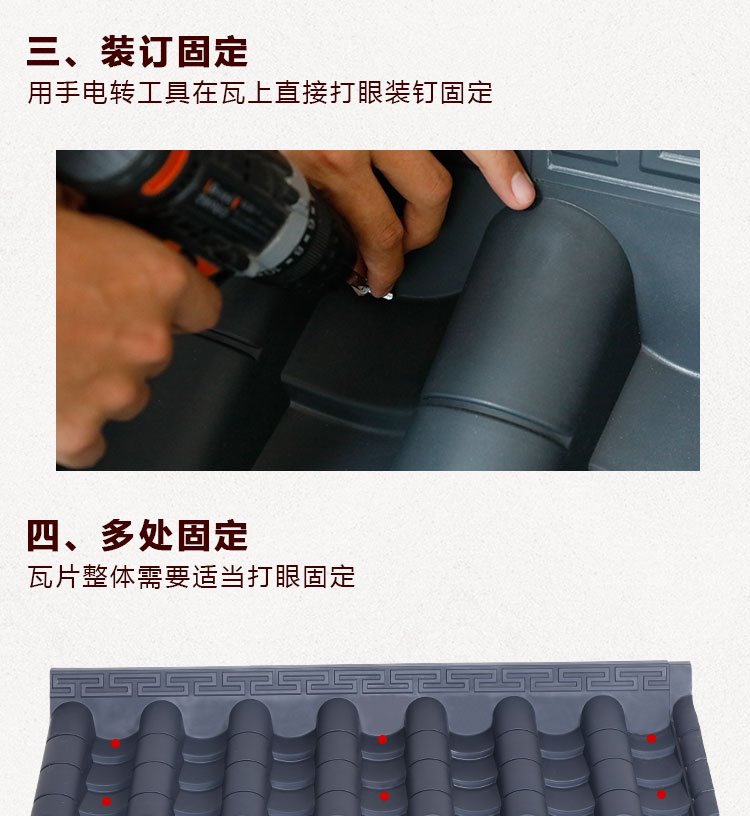 三、装订固定
用手电转工具在瓦上直接打眼装钉固定

四、多处固定
瓦片整体需要适当打眼固定